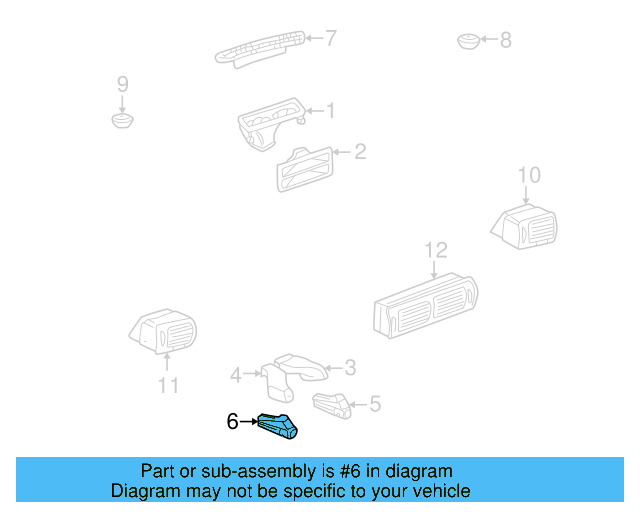 7
8
9
1
2
10
12
11
4
3
5
6

Part or sub-assembly is #6 in diagram
Diagram may not be specific to your vehicle