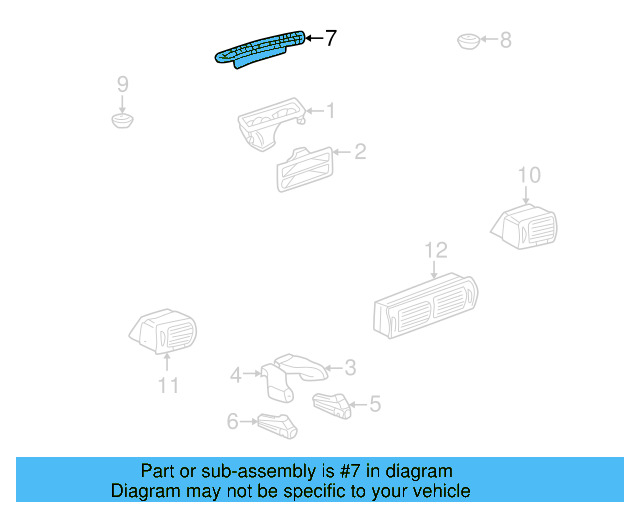 7
8
9
1
2
10
12
11
4
3
5
6

Part or sub-assembly is #7 in diagram
Diagram may not be specific to your vehicle