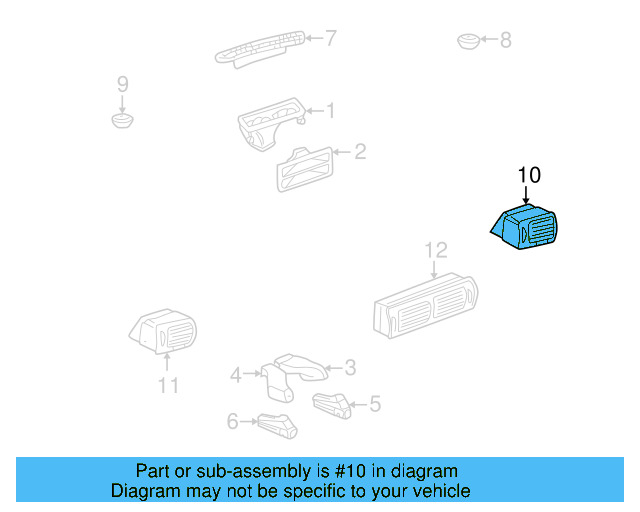 7
8
9
1
2
10
12
11
4
3
5
6

Part or sub-assembly is #10 in diagram
Diagram may not be specific to your vehicle