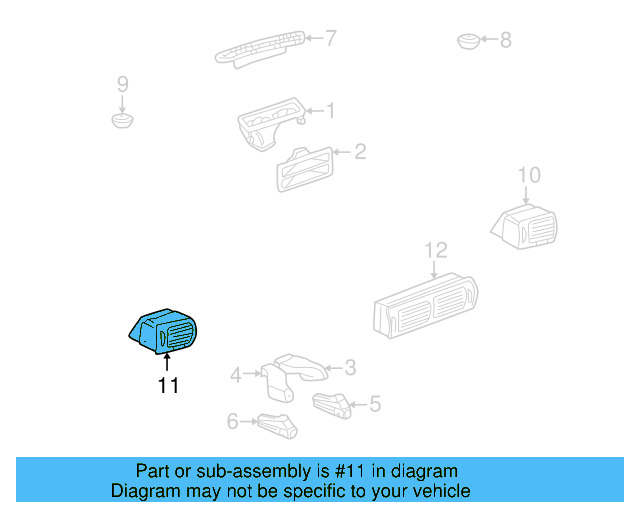 7
8
9
1
2
10
12
11
4
3
5
6

Part or sub-assembly is #11 in diagram
Diagram may not be specific to your vehicle