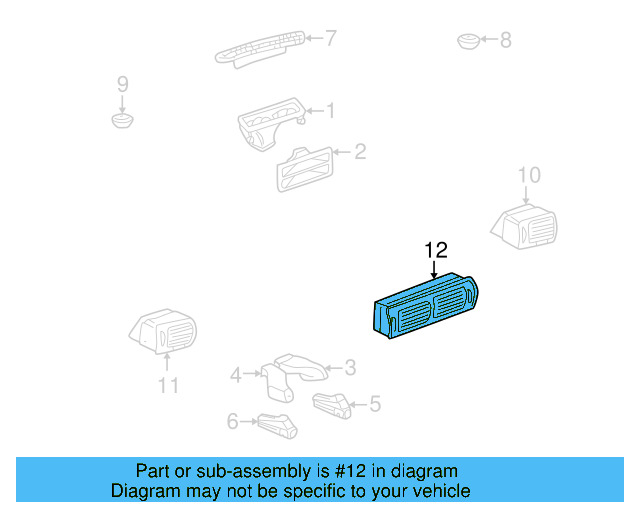 7
8
9
1
2
10
12
11
4
3
5
6

Part or sub-assembly is #12 in diagram
Diagram may not be specific to your vehicle