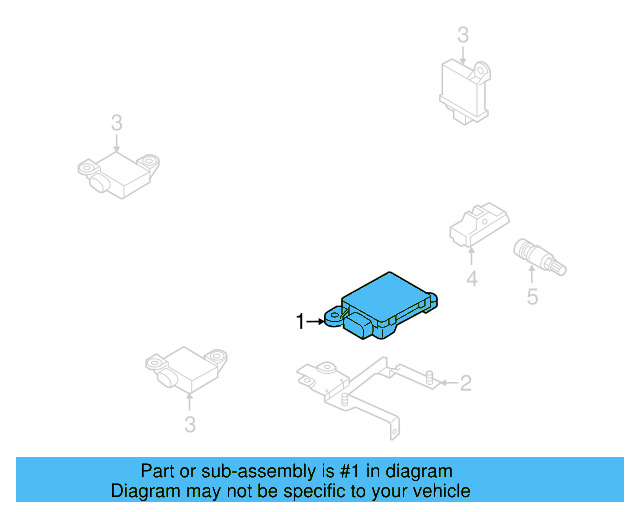 3

3

4

5

1

2

3

Part or sub-assembly is #1 in diagram
Diagram may not be specific to your vehicle