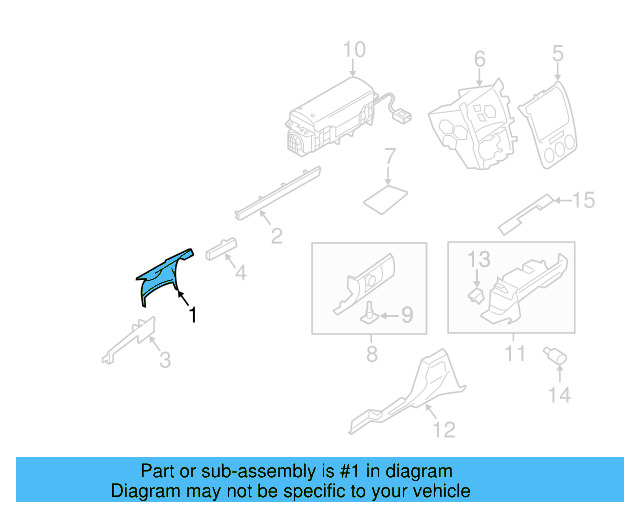 10
6
5
7
15
2
4
13
1
9
3
8
11
14
12

Part or sub-assembly is #1 in diagram
Diagram may not be specific to your vehicle