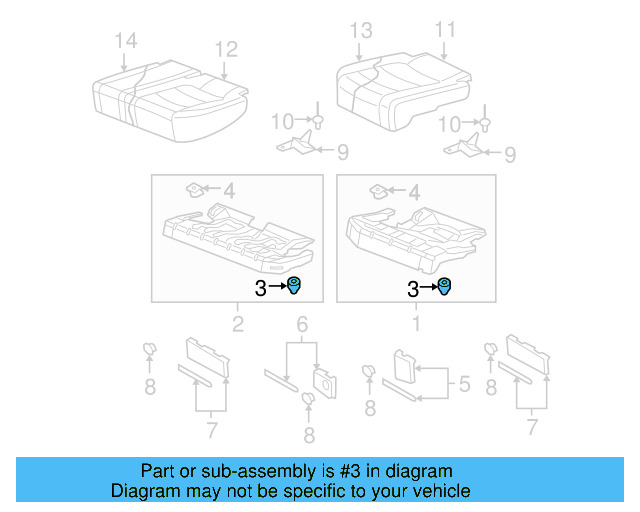 14
12
13
11
10
9
10
9
4
4
3
3
2
1
6
8
7
8
8
5
8
7

Part or sub-assembly is #3 in diagram
Diagram may not be specific to your vehicle