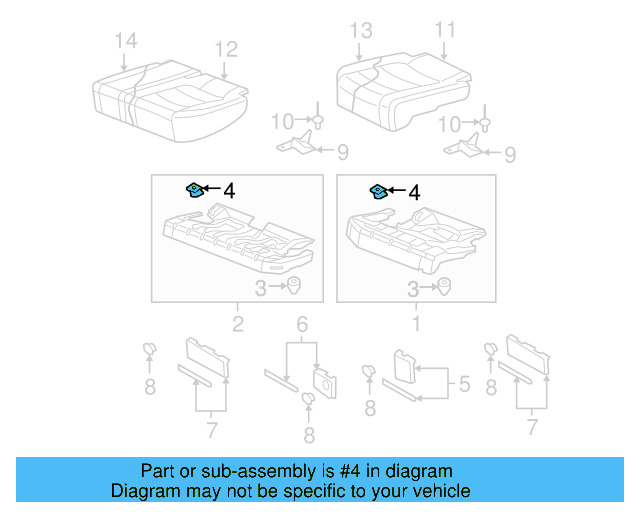 14
12
13
11
10
9
10
9
4
4
3
3
2
1
6
8
7
8
8
5
8
7

Part or sub-assembly is #4 in diagram
Diagram may not be specific to your vehicle