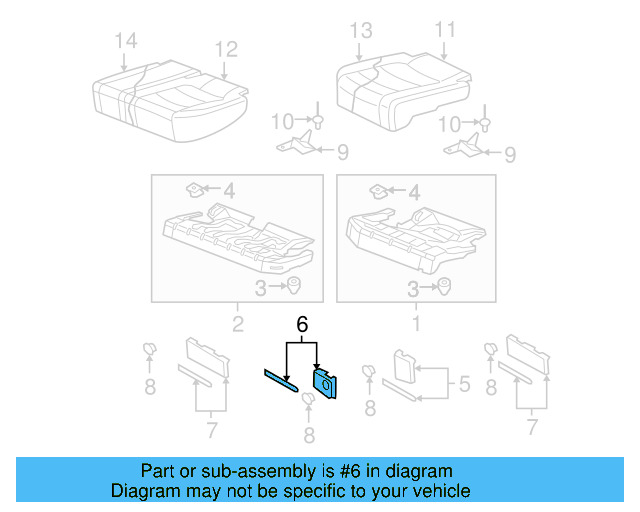 14
12
13
11
10
9
10
9
4
4
3
3
2
1
6
8
7
8
8
5
8
7

Part or sub-assembly is #6 in diagram
Diagram may not be specific to your vehicle