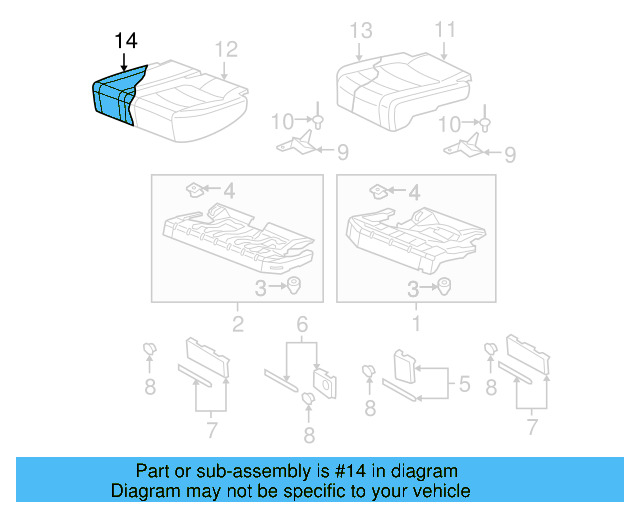 14
12
13
11
10
9
10
9
4
4
3
3
2
1
6
8
7
8
8
5
8
7

Part or sub-assembly is #14 in diagram
Diagram may not be specific to your vehicle