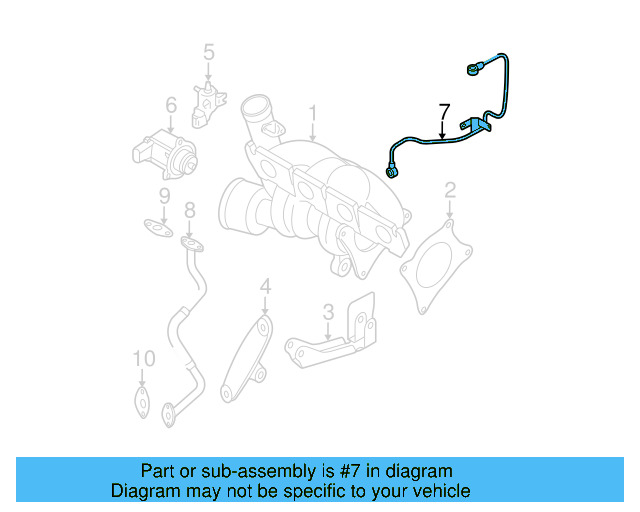 5
6
1
7
9
8
2
4
3
10

Part or sub-assembly is #7 in diagram
Diagram may not be specific to your vehicle