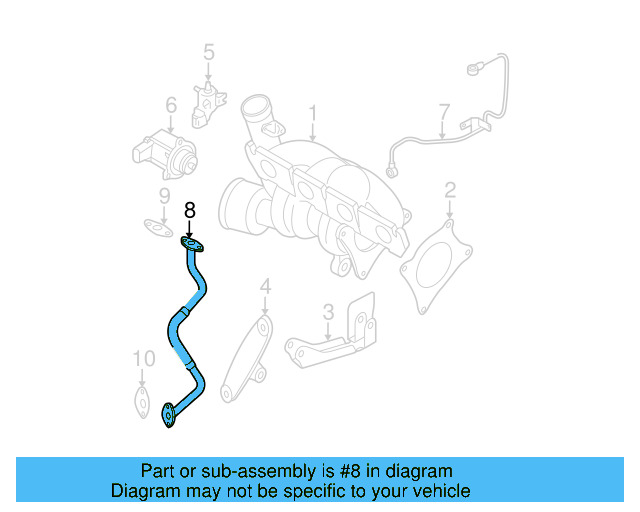 5
6
1
7
9
8
2
4
3
10

Part or sub-assembly is #8 in diagram
Diagram may not be specific to your vehicle