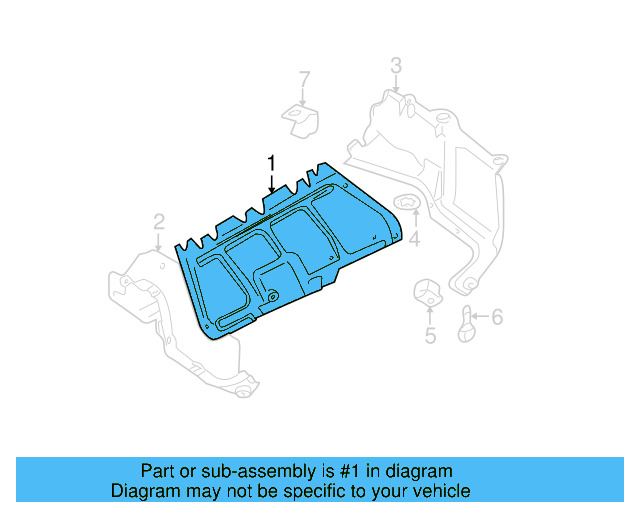 7
3
1
2
4
5
6

Part or sub-assembly is #1 in diagram
Diagram may not be specific to your vehicle