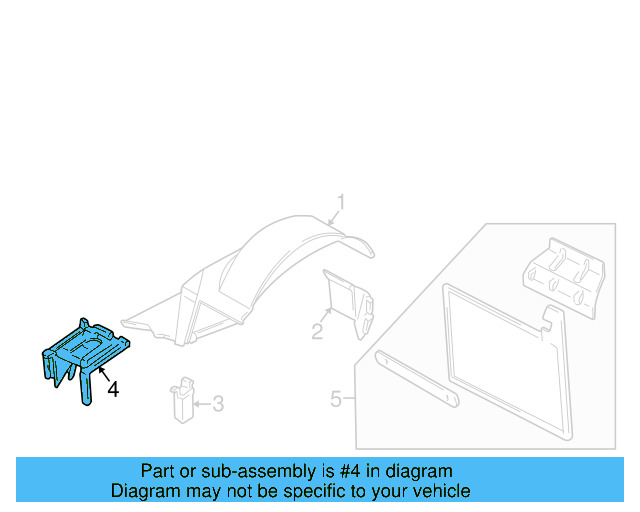 1
2
4
3
5

Part or sub-assembly is #4 in diagram
Diagram may not be specific to your vehicle