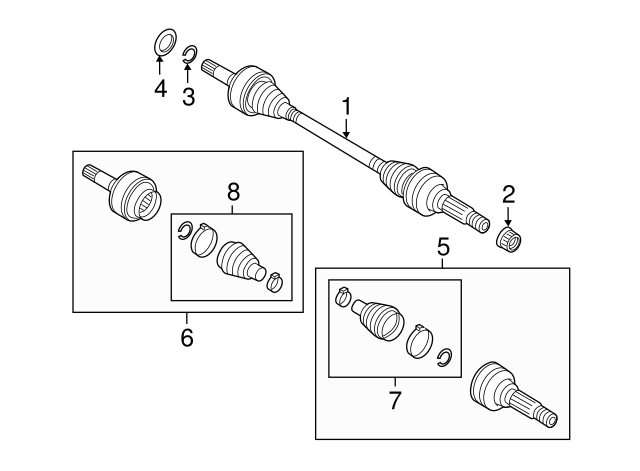 4
3
1
8
2
5
6
7