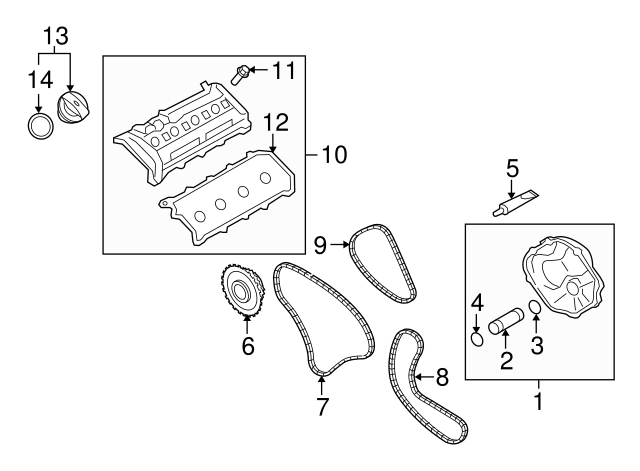 13
14
11
12
10
5
9
4
3
2
6
7
8
1