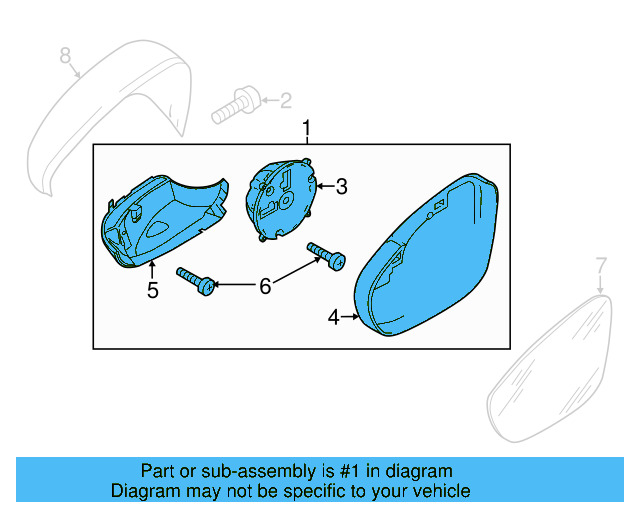 8

2

1

3

5

6

4

7

Part or sub-assembly is #1 in diagram
Diagram may not be specific to your vehicle