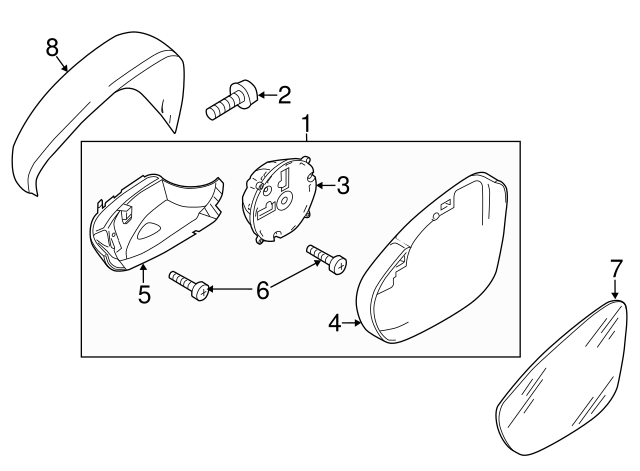 8
2
1
3
5
6
4
7