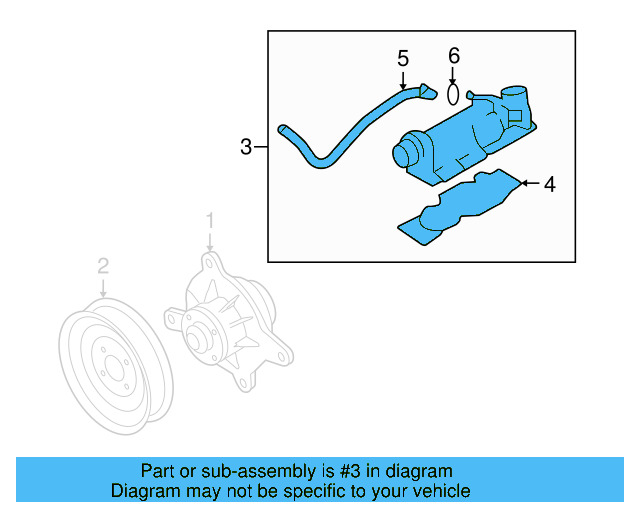 5
6
3
4
1
2

Part or sub-assembly is #3 in diagram
Diagram may not be specific to your vehicle