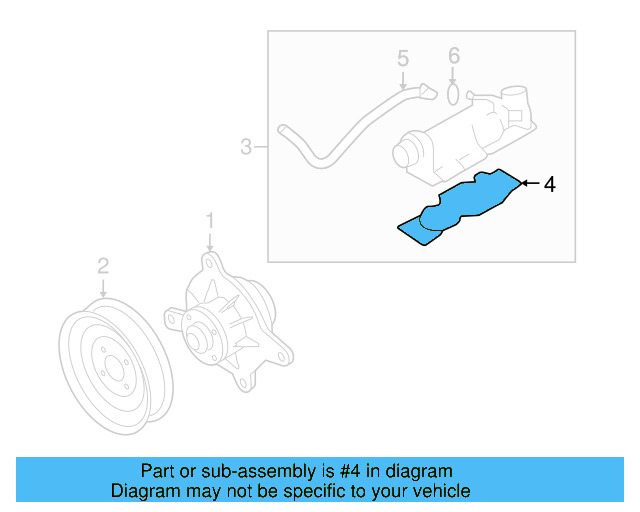 5
6
3
4
1
2
Part or sub-assembly is #4 in diagram
Diagram may not be specific to your vehicle