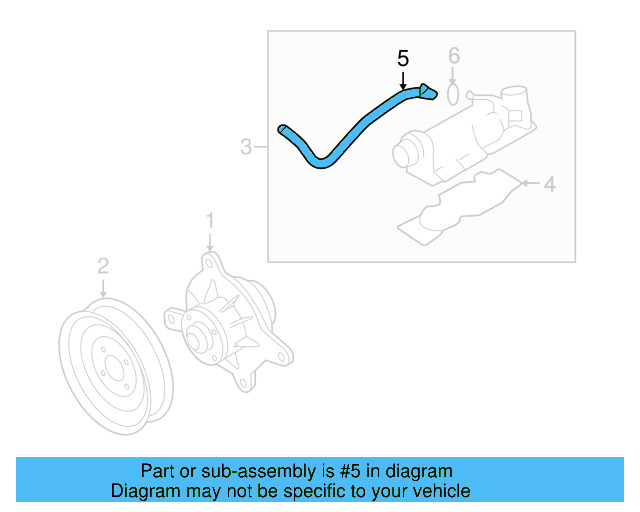 5
6
3
4
1
2

Part or sub-assembly is #5 in diagram
Diagram may not be specific to your vehicle