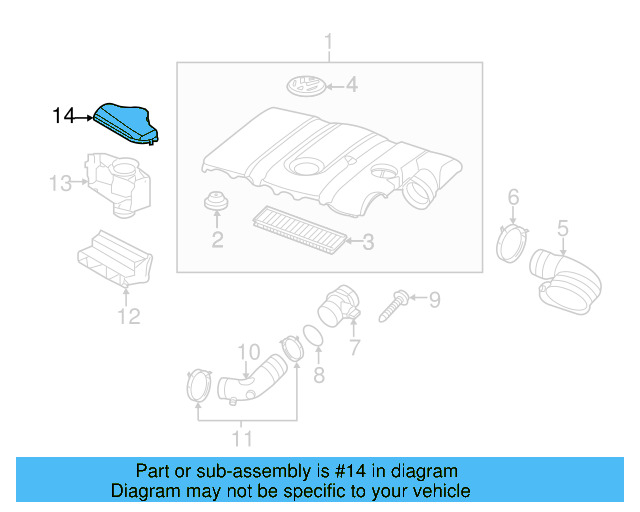 1
4
14
13
2
3
6
5
12
9
7
10
8
11

Part or sub-assembly is #14 in diagram
Diagram may not be specific to your vehicle