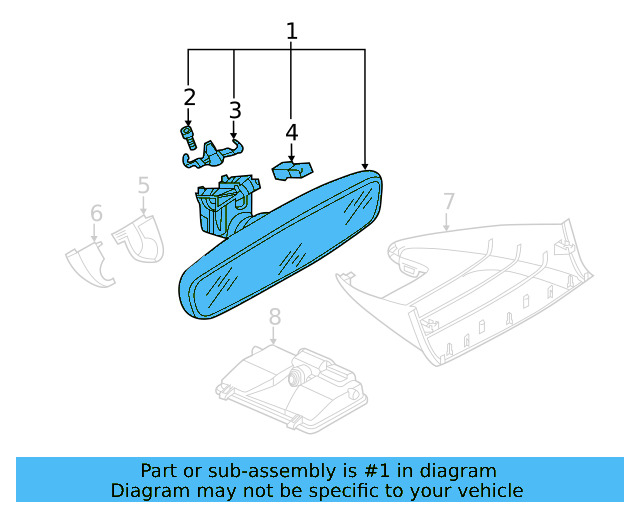 1
2
3
4
5
6
7
8

Part or sub-assembly is #1 in diagram
Diagram may not be specific to your vehicle