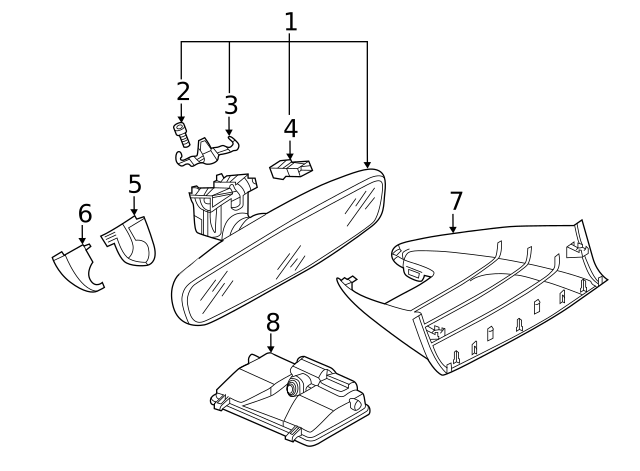 1
2
3
4
5
6
7
8