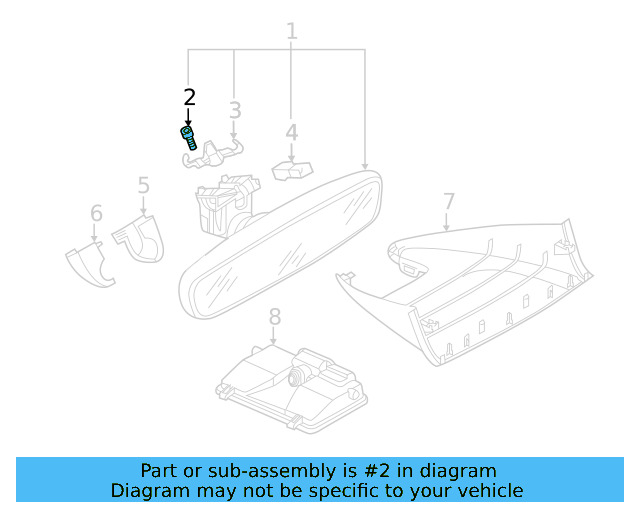 1
2
3
4
5
6
7
8

Part or sub-assembly is #2 in diagram
Diagram may not be specific to your vehicle