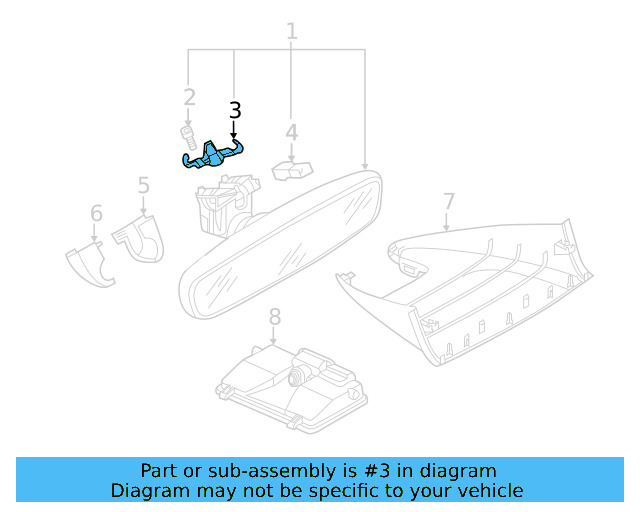 1
2
3
4
5
6
7
8

Part or sub-assembly is #3 in diagram
Diagram may not be specific to your vehicle