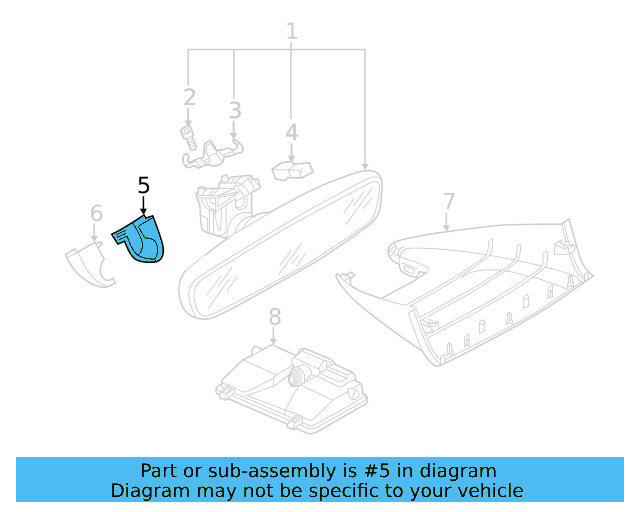 1
2
3
4
5
6
7
8

Part or sub-assembly is #5 in diagram
Diagram may not be specific to your vehicle