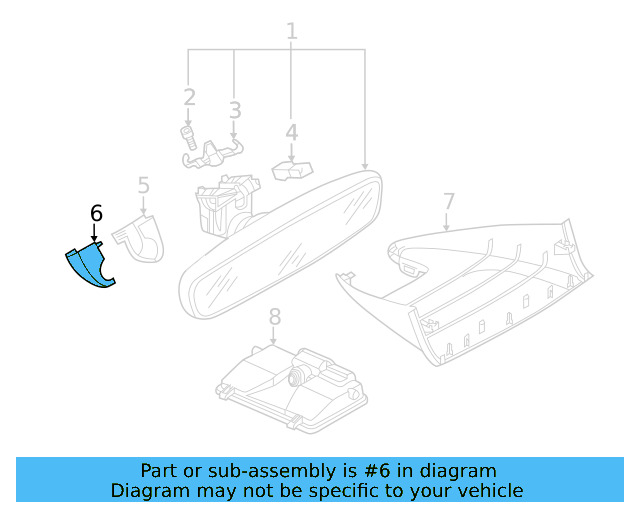 1
2
3
4
5
6
7
8

Part or sub-assembly is #6 in diagram
Diagram may not be specific to your vehicle