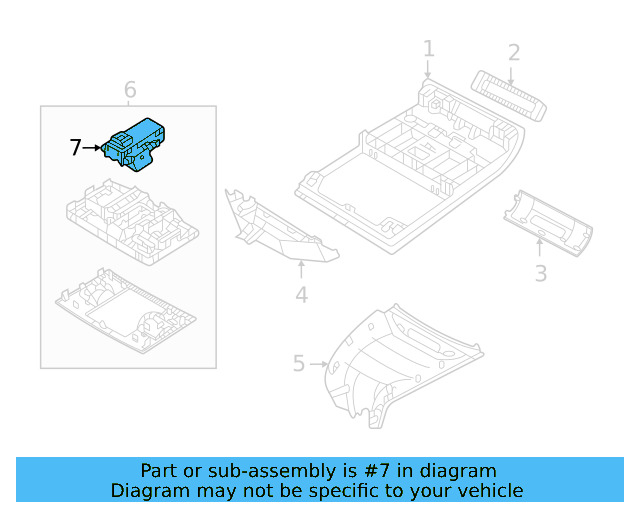 6
7
1
2
3
4
5

Part or sub-assembly is #7 in diagram
Diagram may not be specific to your vehicle