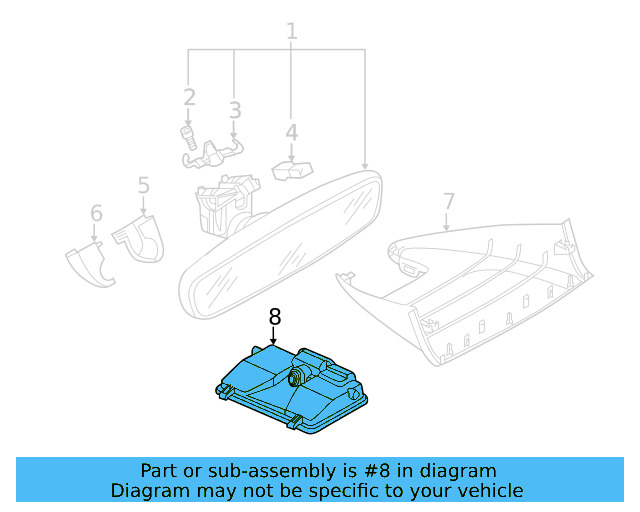 1
2
3
4
5
6
7
8

Part or sub-assembly is #8 in diagram
Diagram may not be specific to your vehicle