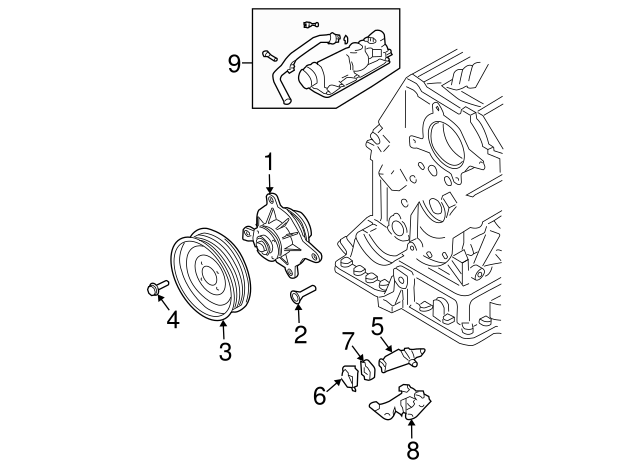 9
1
4
3
2
7
5
6
8