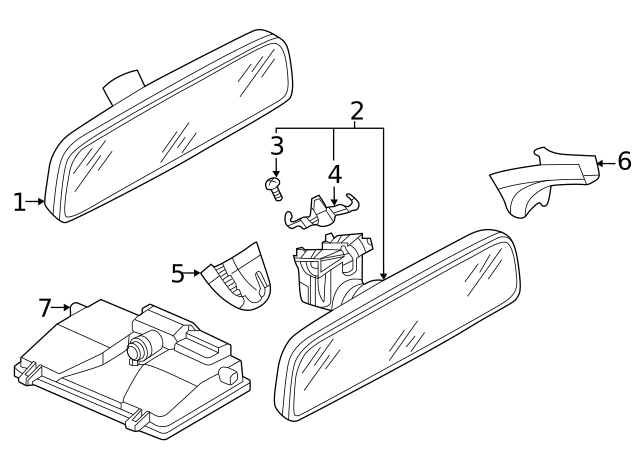 2
3
4
6
1
5
7