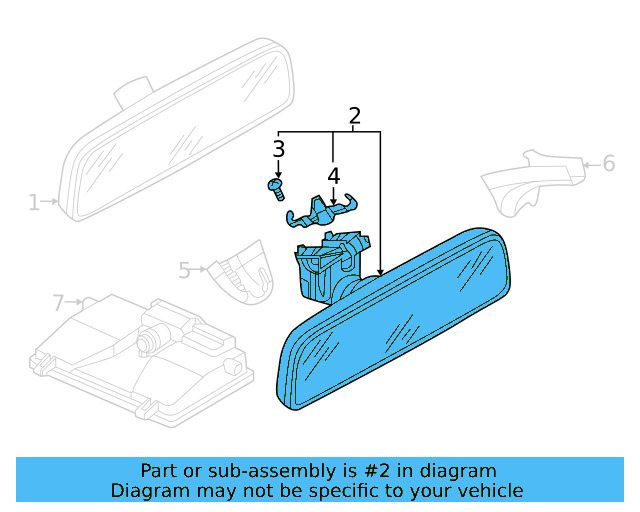 2
3
4
6
1
5
7

Part or sub-assembly is #2 in diagram
Diagram may not be specific to your vehicle