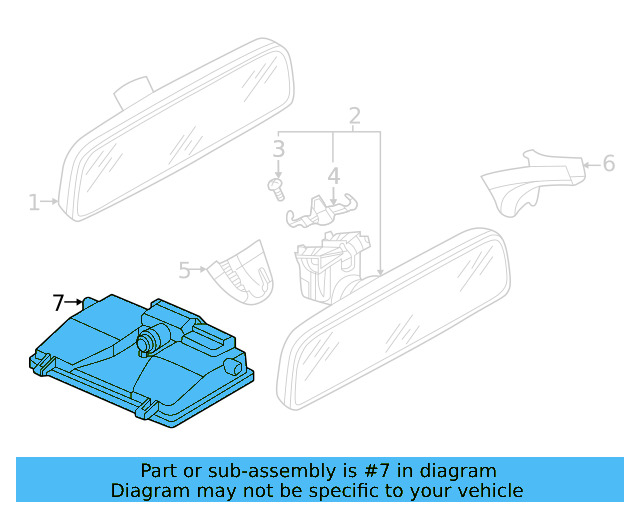 2
3
4
6
1
5
7

Part or sub-assembly is #7 in diagram
Diagram may not be specific to your vehicle