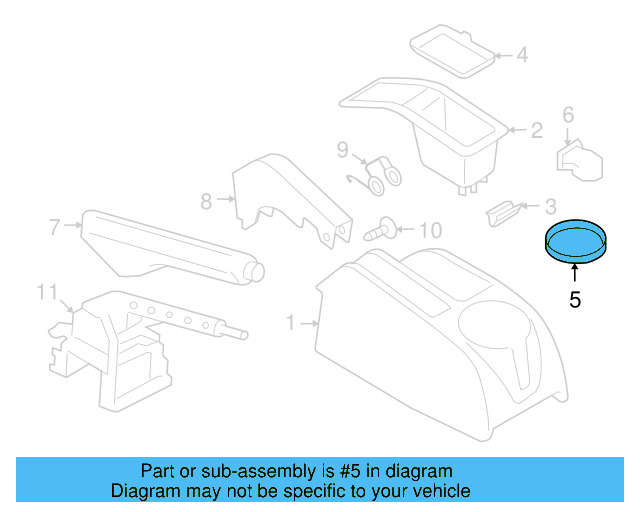 4
2
6
9
8
3
7
10
5
11
1

Part or sub-assembly is #5 in diagram
Diagram may not be specific to your vehicle