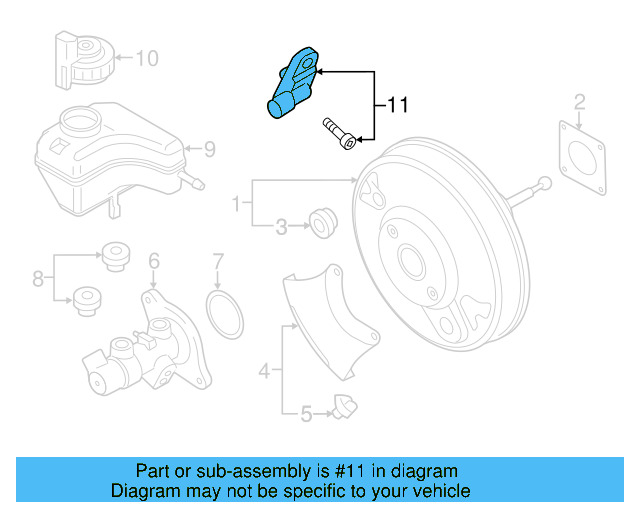 10

11

2

9

1

3

8

6

7

4

5

Part or sub-assembly is #11 in diagram
Diagram may not be specific to your vehicle