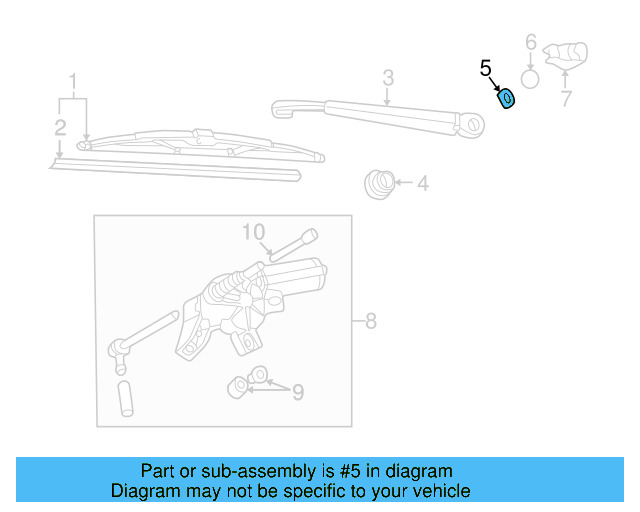 1
2
3
5
6
7
4
10
8
9

Part or sub-assembly is #5 in diagram
Diagram may not be specific to your vehicle