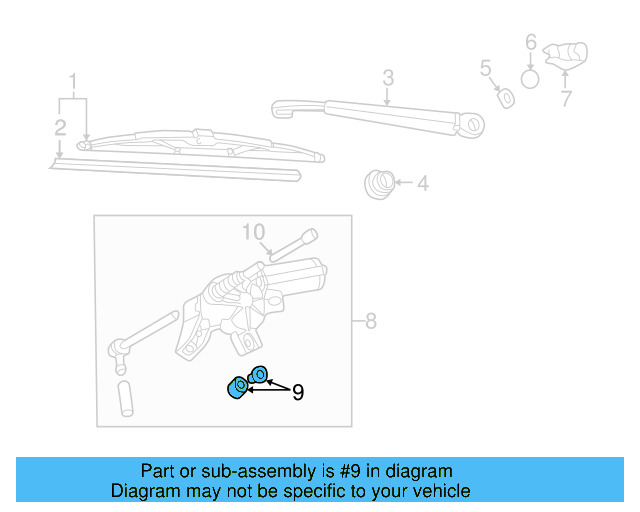 1
2
3
5
6
7
4
10
8
9

Part or sub-assembly is #9 in diagram
Diagram may not be specific to your vehicle