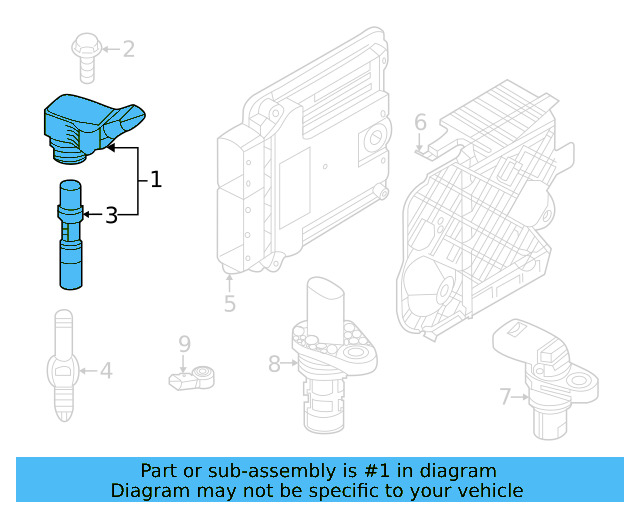 2

1

3

6

5

4

9

8

7

Part or sub-assembly is #1 in diagram
Diagram may not be specific to your vehicle