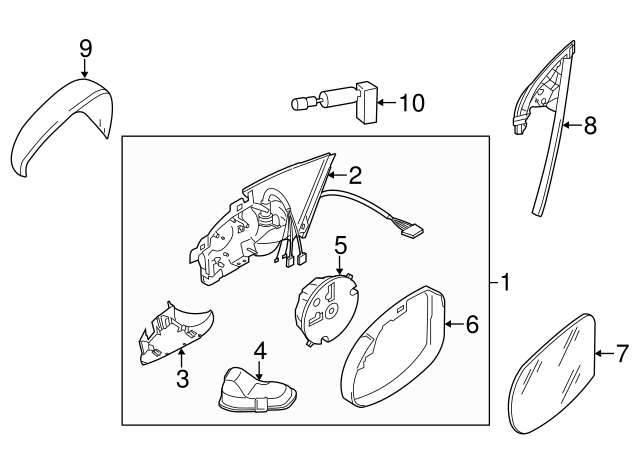 9
10
8
2
5
1
6
3
4
7