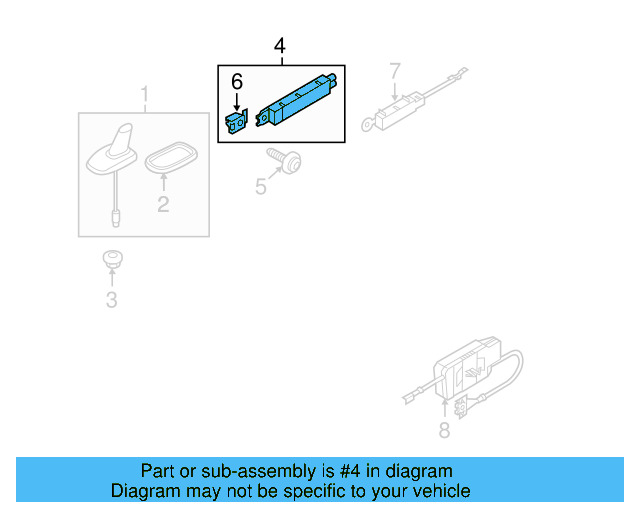 4

6

7

1

2

5

3

8

Part or sub-assembly is #4 in diagram
Diagram may not be specific to your vehicle