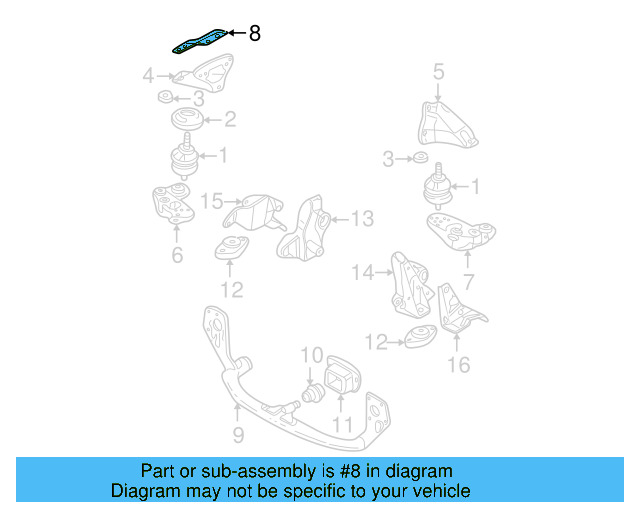 8
4
3
2
1
5
3
1
15
13
6
12
14
7
12
16
10
11
9

Part or sub-assembly is #8 in diagram
Diagram may not be specific to your vehicle