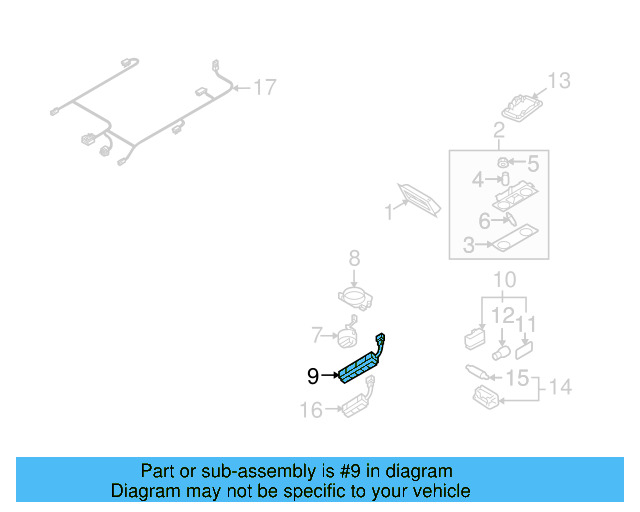 17
13
2
5
4
1
6
3
8
10
12
11
7
9
15
14
16

Part or sub-assembly is #9 in diagram
Diagram may not be specific to your vehicle