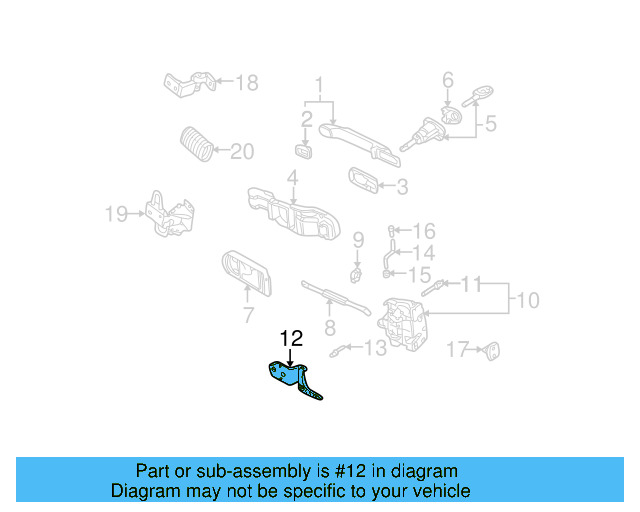 18
1
6
2
5
20
4
3
19
9
16
14
15
11
10
7
8
12
13
17

Part or sub-assembly is #12 in diagram
Diagram may not be specific to your vehicle