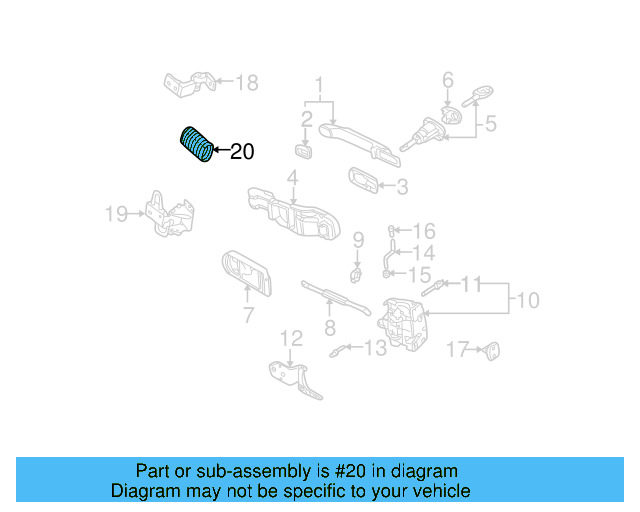 18
1
6
2
5
20
3
4
19
9
16
14
15
11
10
7
8
12
13
17

Part or sub-assembly is #20 in diagram
Diagram may not be specific to your vehicle