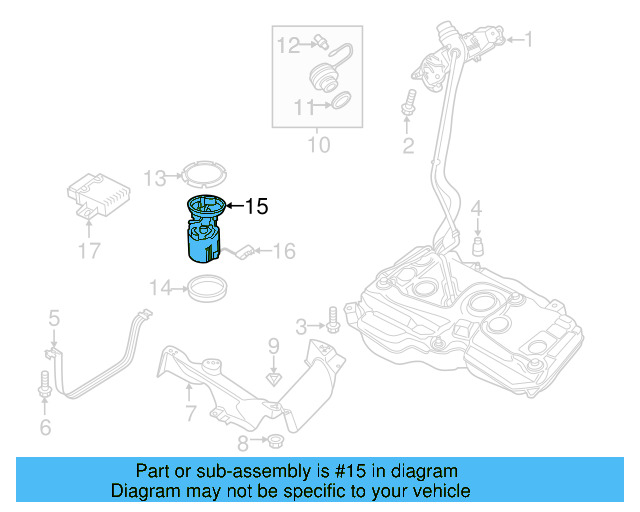 12
11
10
1
2
13
15
17
16
4
14
5
3
9
6
7
8

Part or sub-assembly is #15 in diagram
Diagram may not be specific to your vehicle