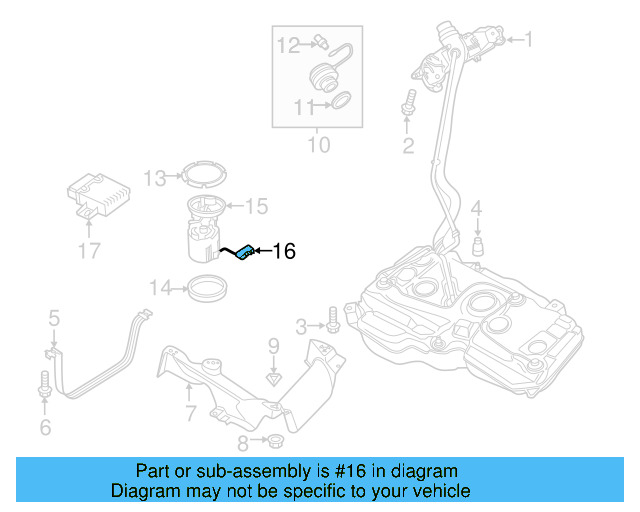 12
11
10
1
2
13
15
17
16
4
14
5
3
9
6
7
8

Part or sub-assembly is #16 in diagram
Diagram may not be specific to your vehicle