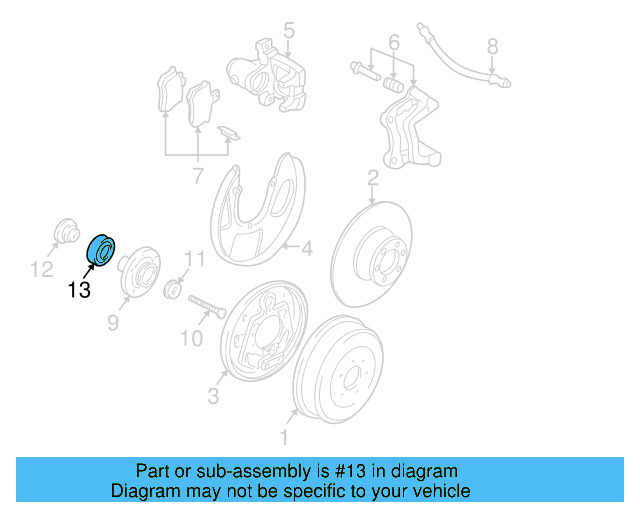 5
6
8
7
2
4
12
13
11
9
10
3
1

Part or sub-assembly is #13 in diagram
Diagram may not be specific to your vehicle