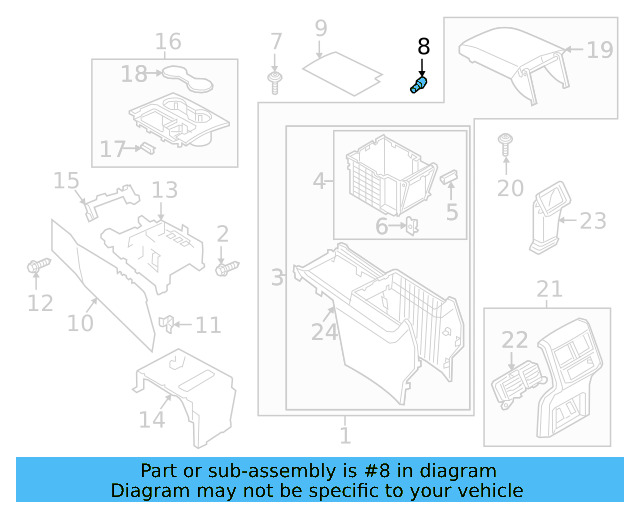 16
18
17
7
9
8
19
15
13
2
12
10
11
14
4
5
6
3
24
1
20
23
21
22

Part or sub-assembly is #8 in diagram
Diagram may not be specific to your vehicle